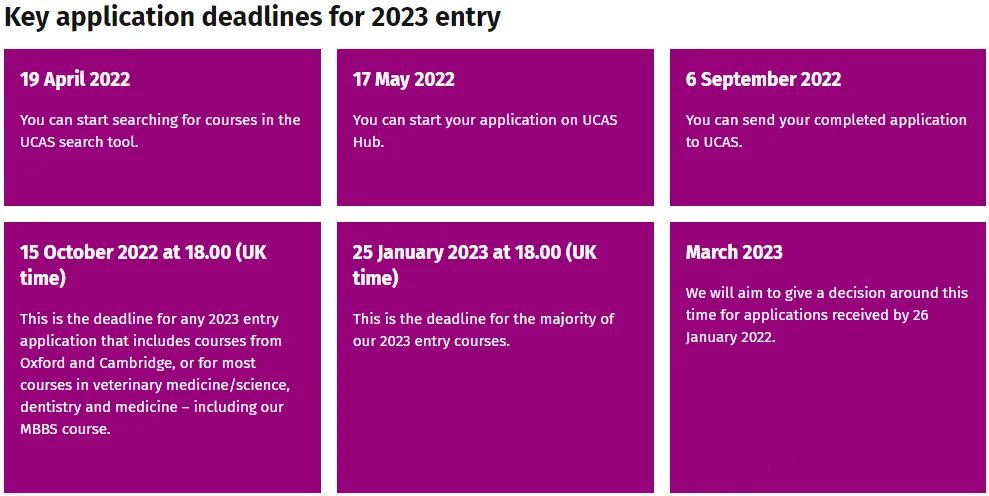 Key application deadlines for 2023 entry

19 April 2022

You can start searching for courses in the UCAS search tool.

17 May 2022

You can start your application on UCAS Hub.

6 September 2022

You can send your completed application to UCAS.

15 October 2022 at 18.00 (UK time)

This is the deadline for any 2023 entry application that includes courses from Oxford and Cambridge, or for most courses in veterinary medicine/science, dentistry and medicine – including our MBBS course.

25 January 2023 at 18.00 (UK time)

This is the deadline for the majority of our 2023 entry courses.

March 2023

We will aim to give a decision around this time for applications received by 26 January 2022.